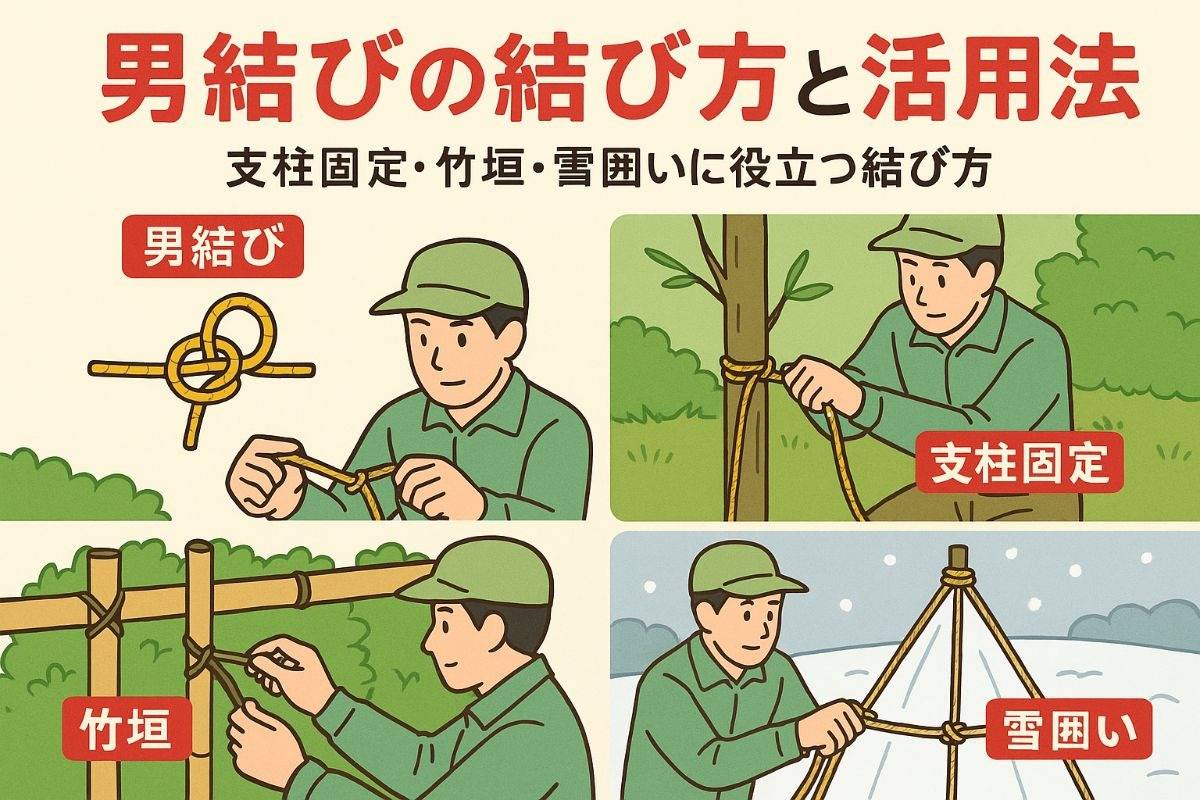 男結びの結び方と活用法

支柱固定・竹垣・雪囲いに役立つ結び方

男結び

支柱固定

竹垣

雪囲い